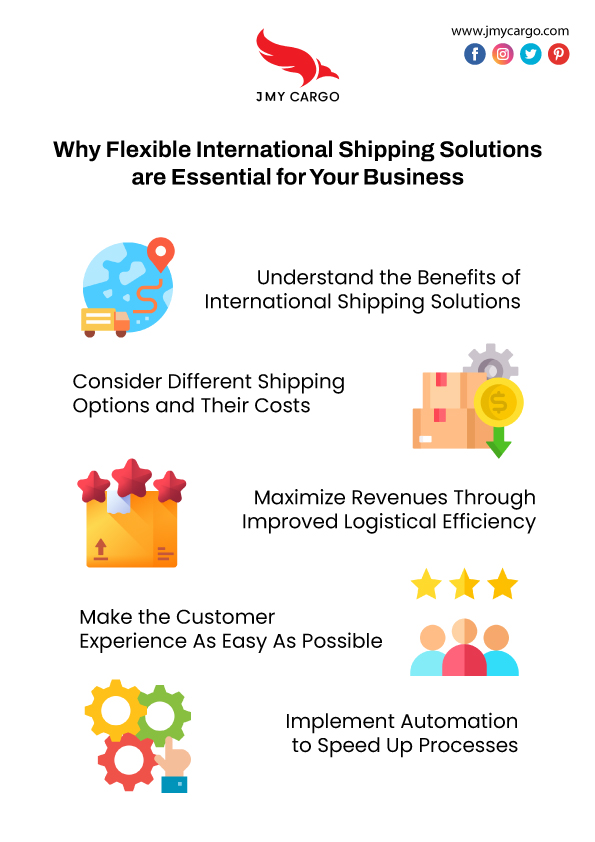 JMY CARGO

www.jmycargo.com

Why Flexible International Shipping Solutions are Essential for Your Business

Understand the Benefits of International Shipping Solutions

Consider Different Shipping Options and Their Costs

Maximize Revenues Through Improved Logistical Efficiency

Make the Customer Experience As Easy As Possible

Implement Automation to Speed Up Processes